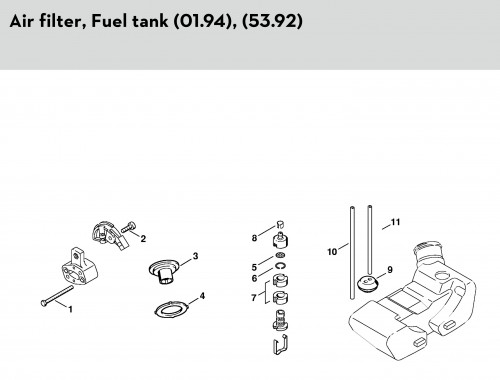 Air filter, Fuel tank (01.94), (53.92)

2
3
1
4
8
5
6
7
10
11
9